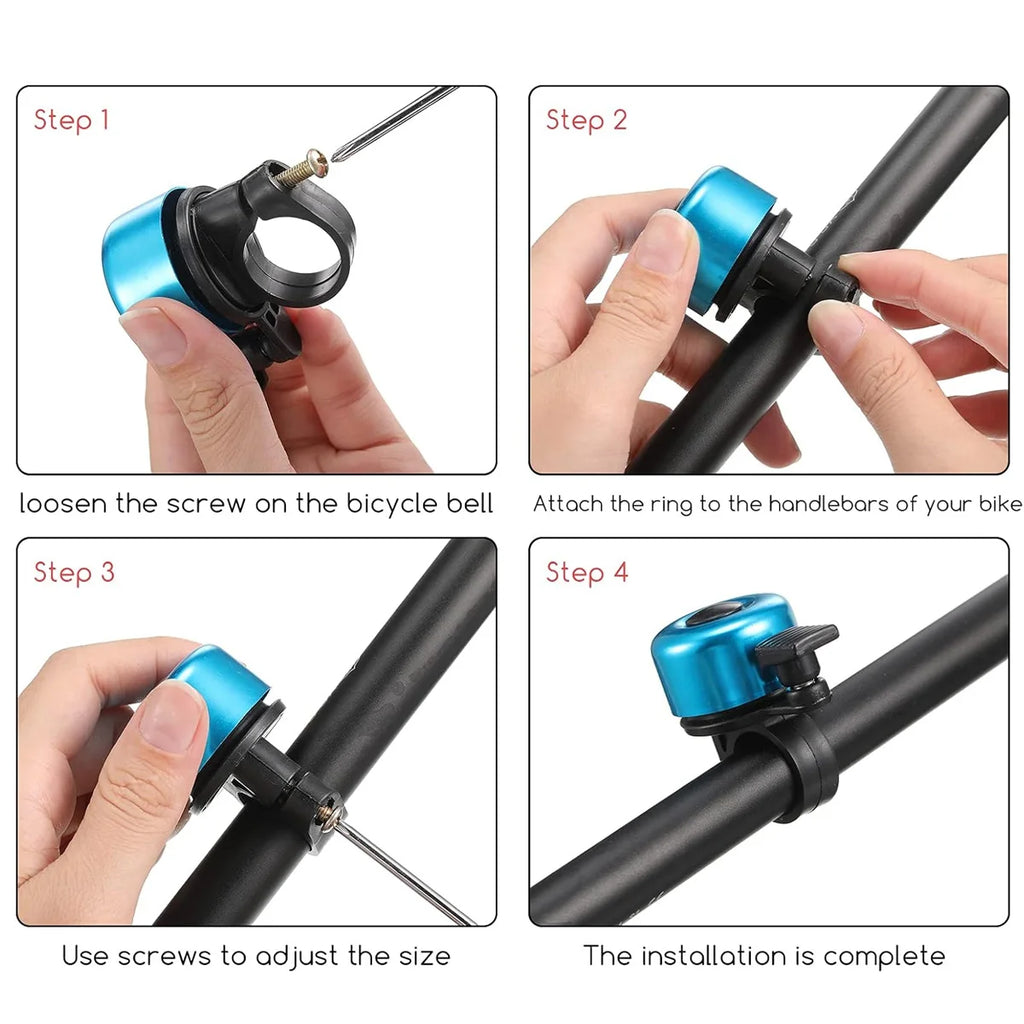 Step 1

loosen the screw on the bicycle bell

Step 2

Attach the ring to the handlebars of your bike

Step 3

Use screws to adjust the size

Step 4

The installation is complete