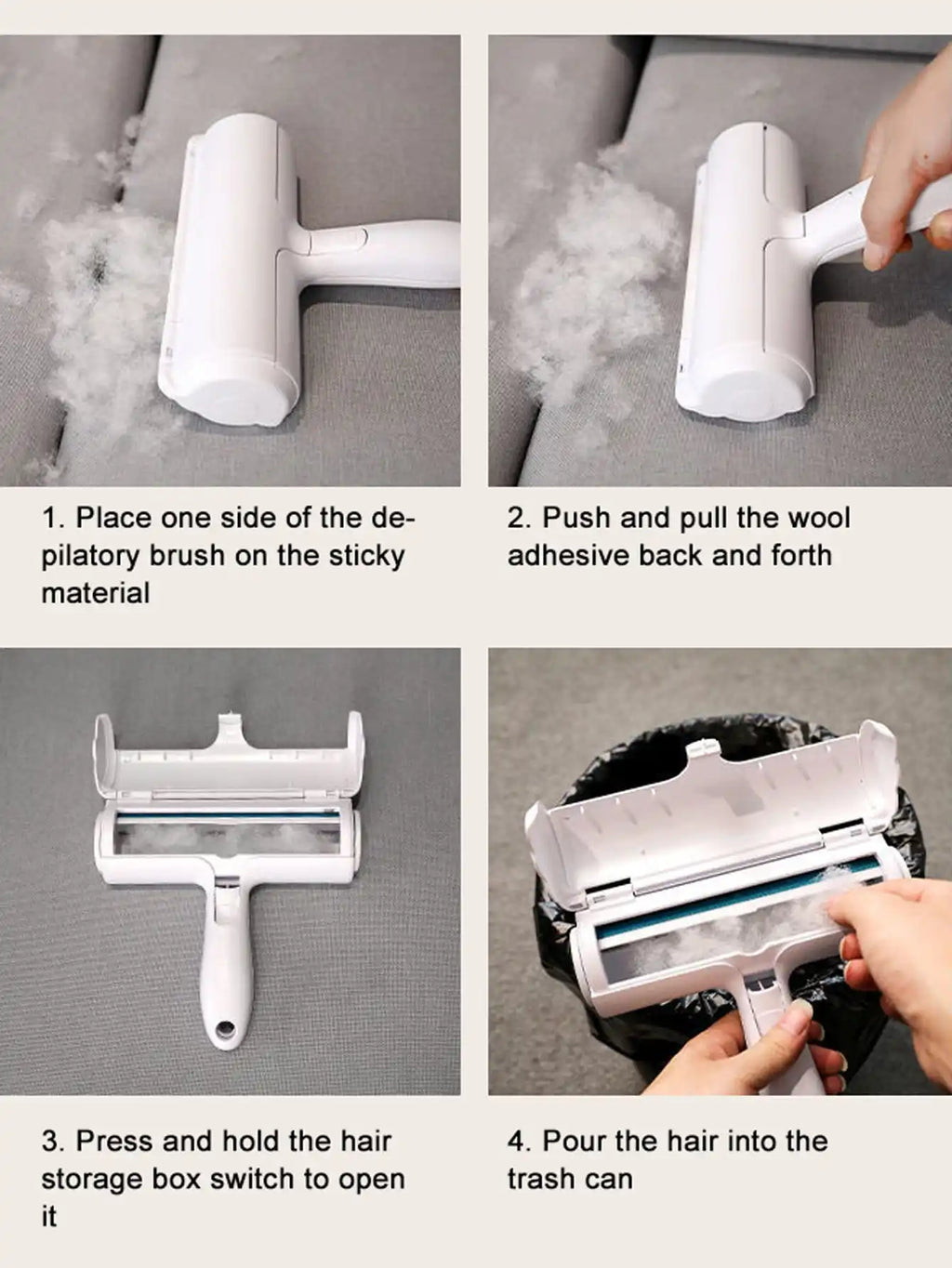 1. Place one side of the depilatory brush on the sticky material

2. Push and pull the wool adhesive back and forth

3. Press and hold the hair storage box switch to open it

4. Pour the hair into the trash can