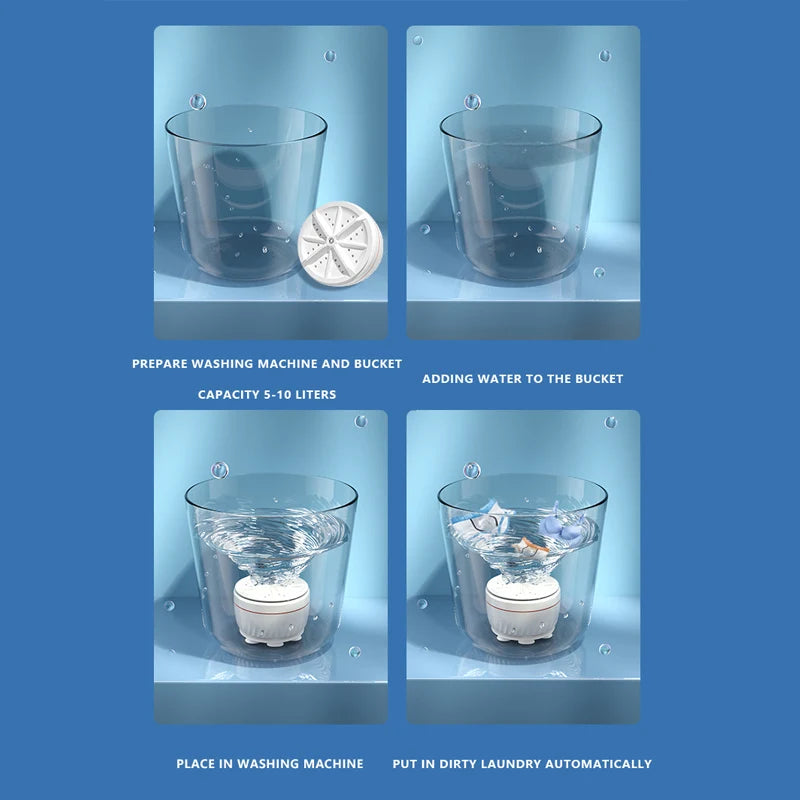 PREPARE WASHING MACHINE AND BUCKET
CAPACITY 5-10 LITERS

ADDING WATER TO THE BUCKET

PLACE IN WASHING MACHINE

PUT IN DIRTY LAUNDRY AUTOMATICALLY