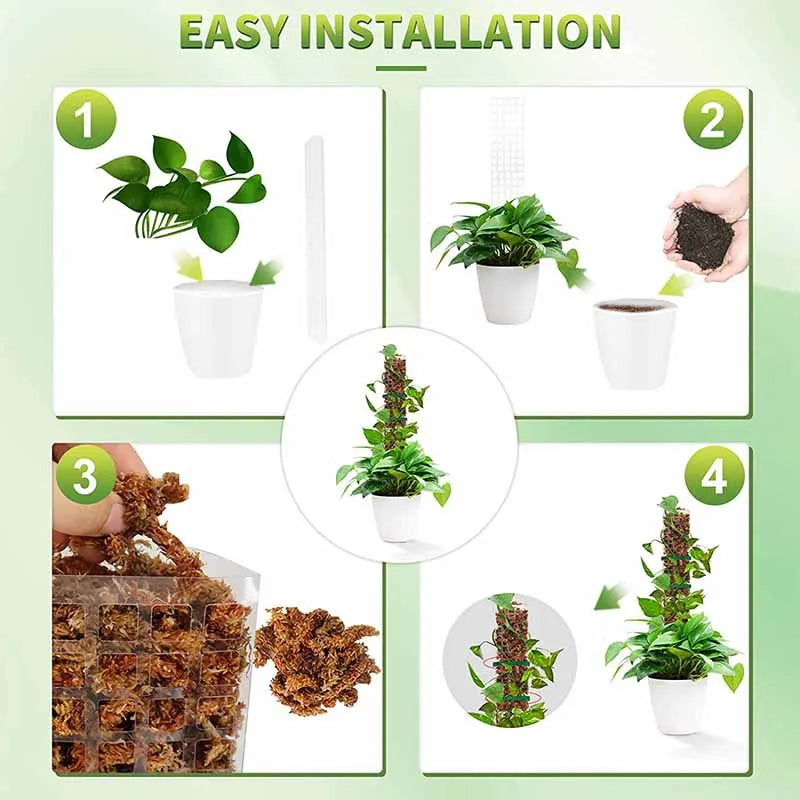 EASY INSTALLATION

1

2

3

4